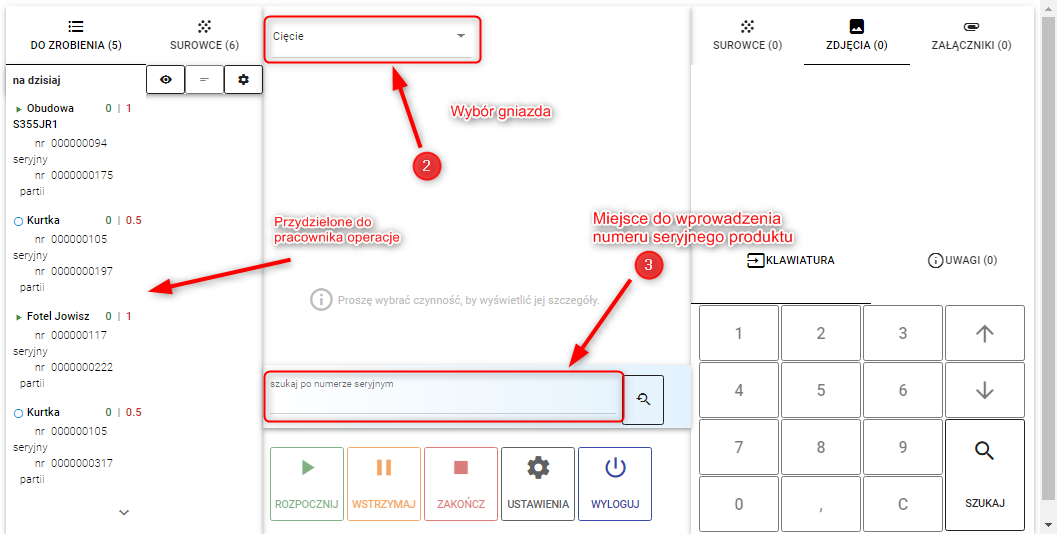 DO ZROBIENIA (5)
SUROWCE (6)
na dzisiaj
Obudowa S355JR1 0 | 1
nr seryjny 000000094
nr partii 0000000175
Kurtka 0 | 0.5
nr seryjny 000000105
nr partii 0000000197
Fotel Jowisz 0 | 1
nr seryjny 000000117
nr partii 0000000222
Kurtka 0 | 0.5
nr seryjny 000000105
nr partii 0000000317

Cięcie
Wybór gniazda
2
Przydzielone do pracownika operacje
Miejsce do wprowadzenia numeru seryjnego produktu
3
Proszę wybrać czynność, by wyświetlić jej szczegóły.
szukaj po numerze seryjnym
ROZPOCZNIJ
WSTRZYMAJ
ZAKOŃCZ
USTAWIENIA
WYLOGUJ

SUROWCE (0)
ZDJĘCIA (0)
ZAŁĄCZNIKI (0)
KLAWIATURA
UWAGI (0)
1 2 3
4 5 6
7 8 9
0 , C
SZUKAJ